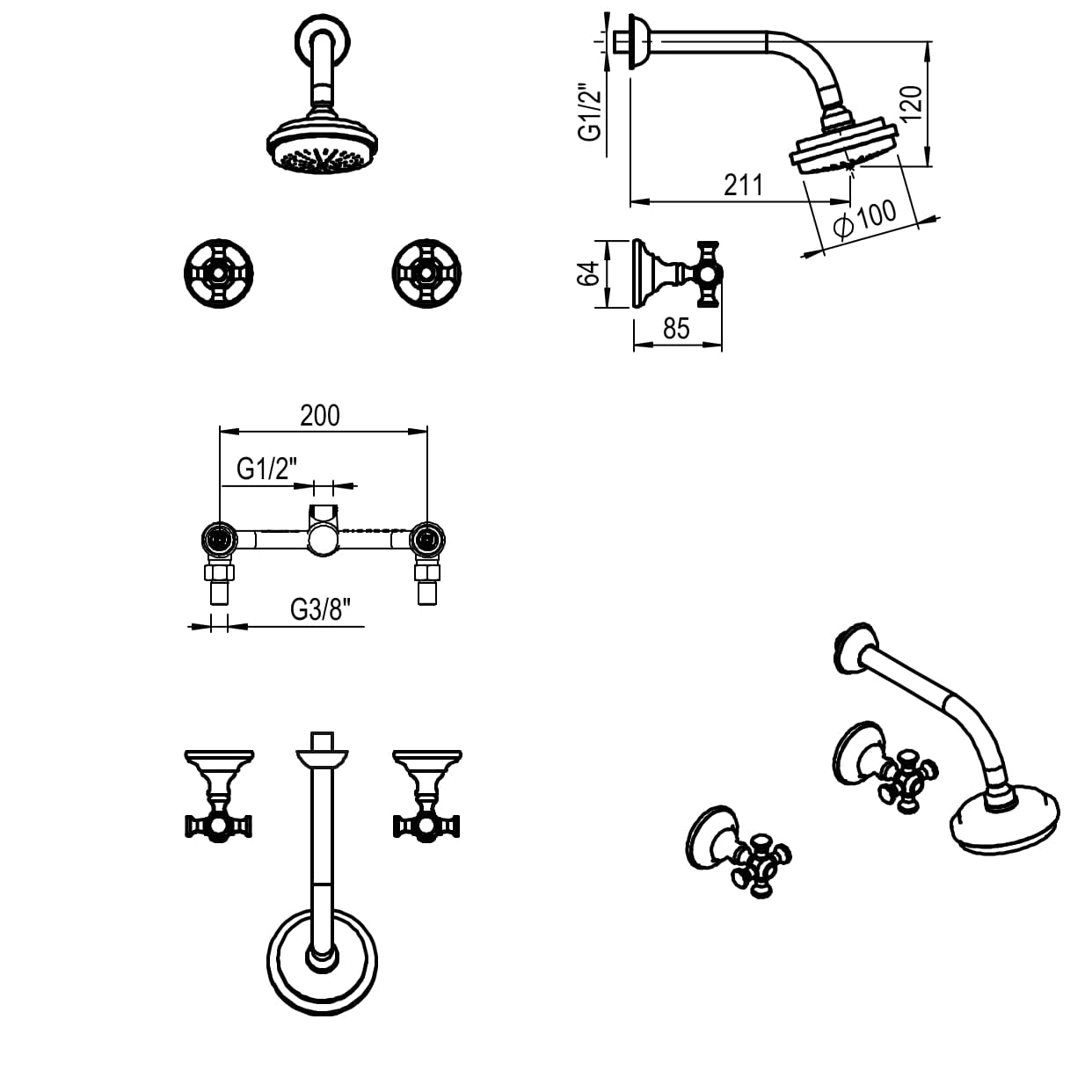 G1/2"
120
211
$\phi 100$
64
85
200
G1/2"
G3/8"